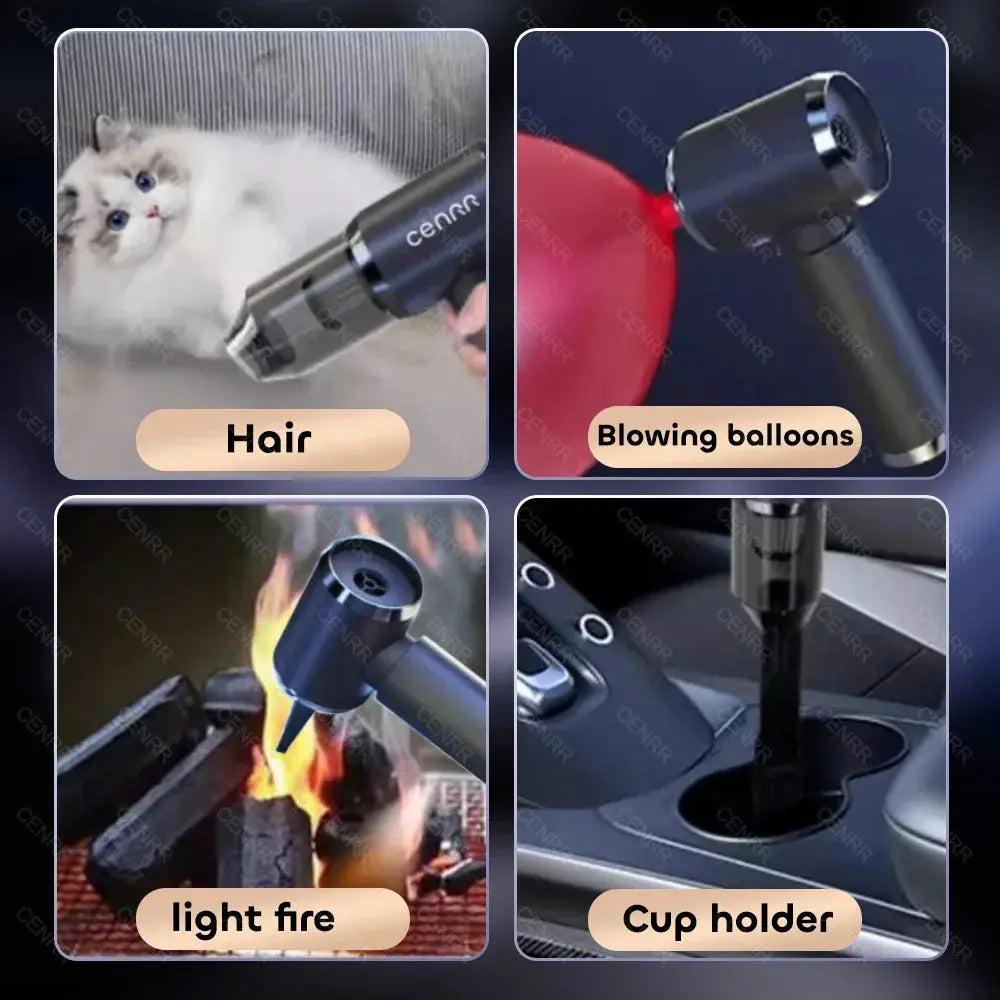 CENRR

Hair

Blowing balloons

light fire

Cup holder